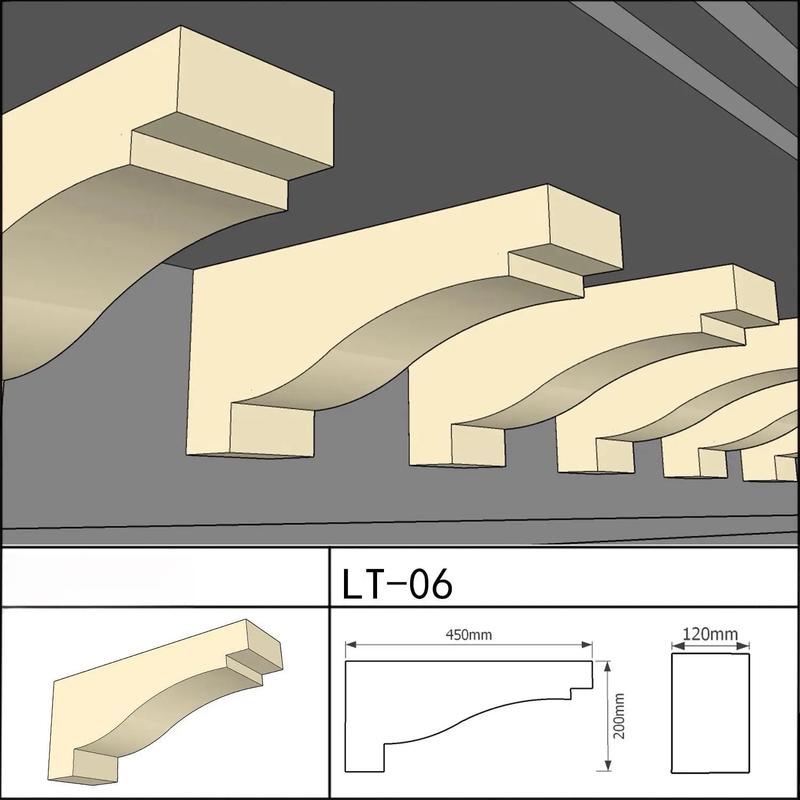 LT-06

450mm

200mm

120mm