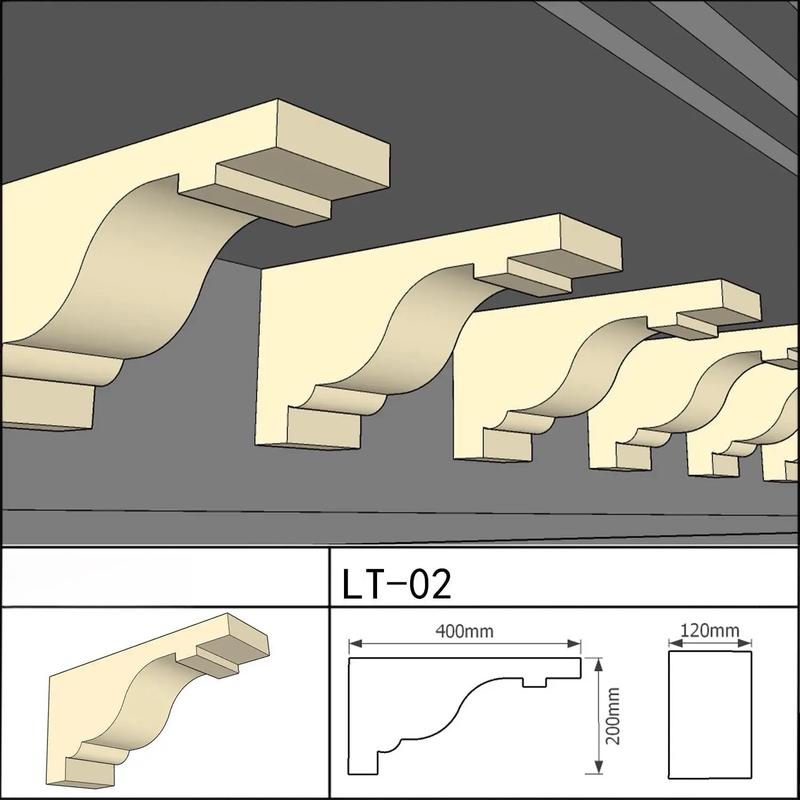 LT-02

400mm

200mm

120mm