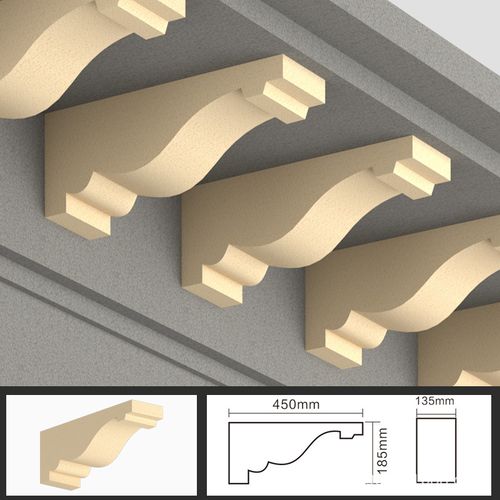 450mm
185mm
135mm